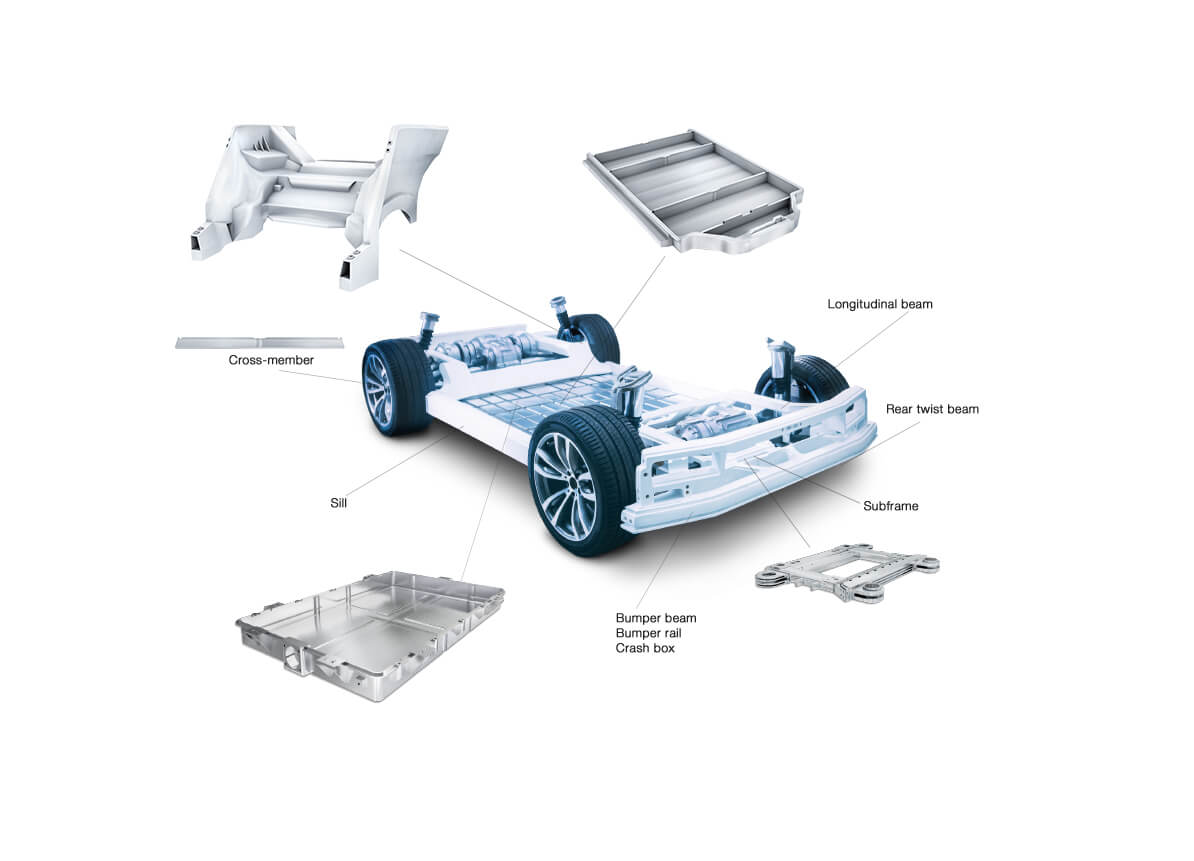 Longitudinal beam

Cross-member

Rear twist beam

Sill

Subframe

Bumper beam
Bumper rail
Crash box