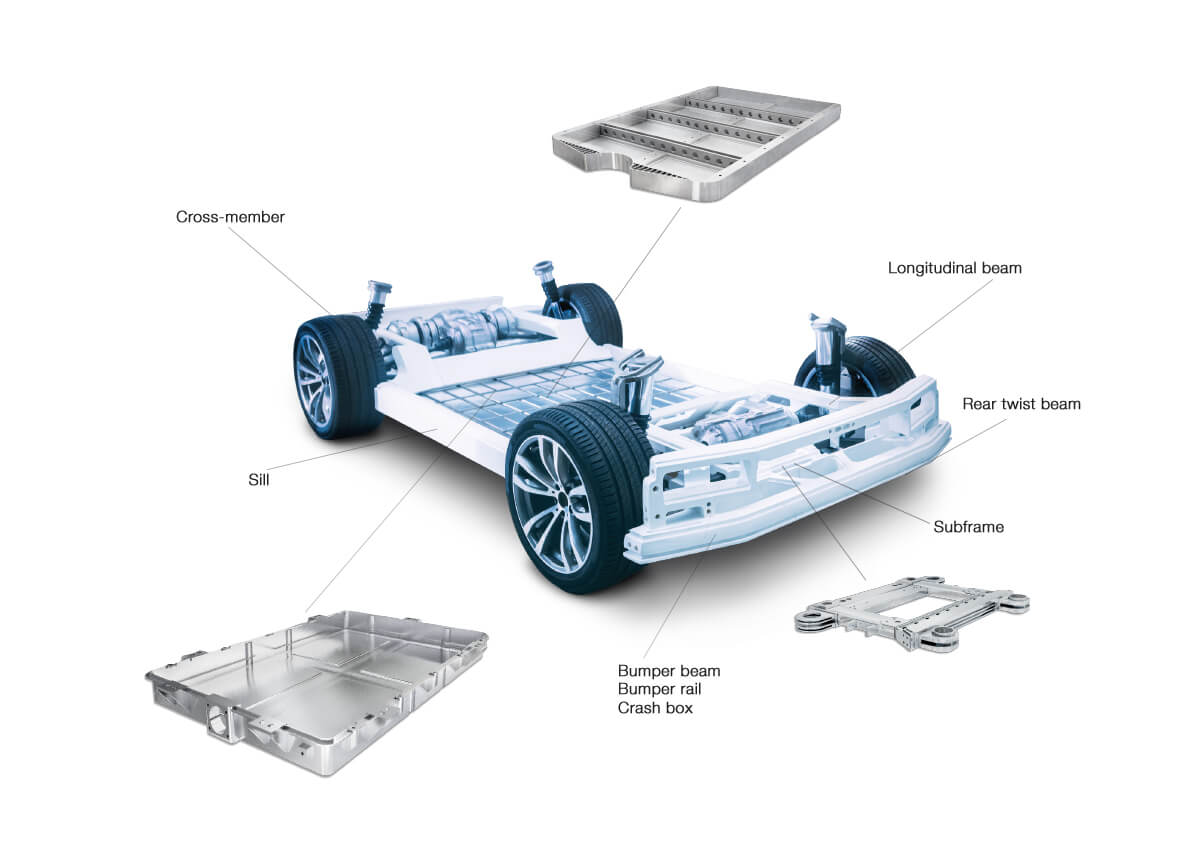 Cross-member

Longitudinal beam

Rear twist beam

Sill

Subframe

Bumper beam
Bumper rail
Crash box